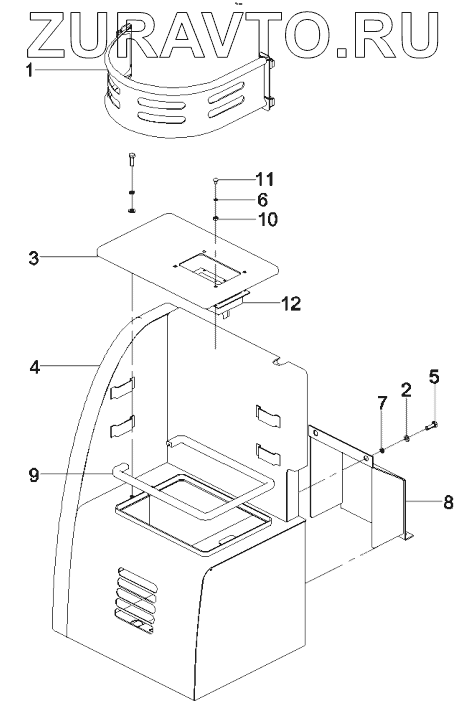 ZURAVTO.RU
1
11
6
10
3
12
4
5
2
7
9
8