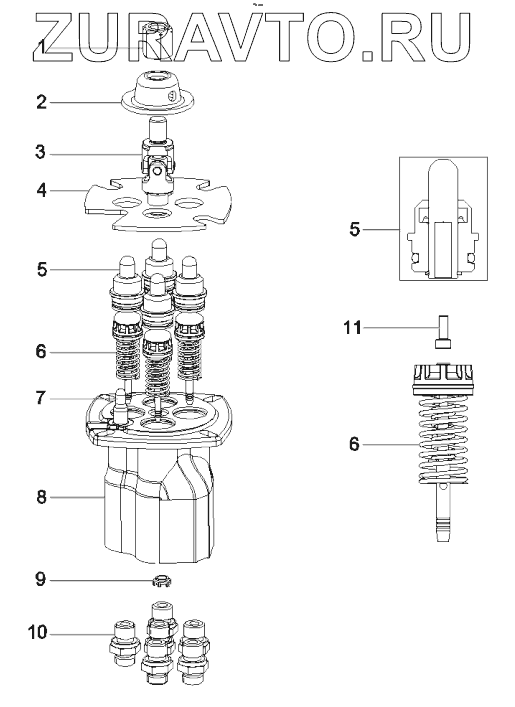 ZURAVTO.RU

1
2
3
4
5
6
7
8
9
10

5
11
6