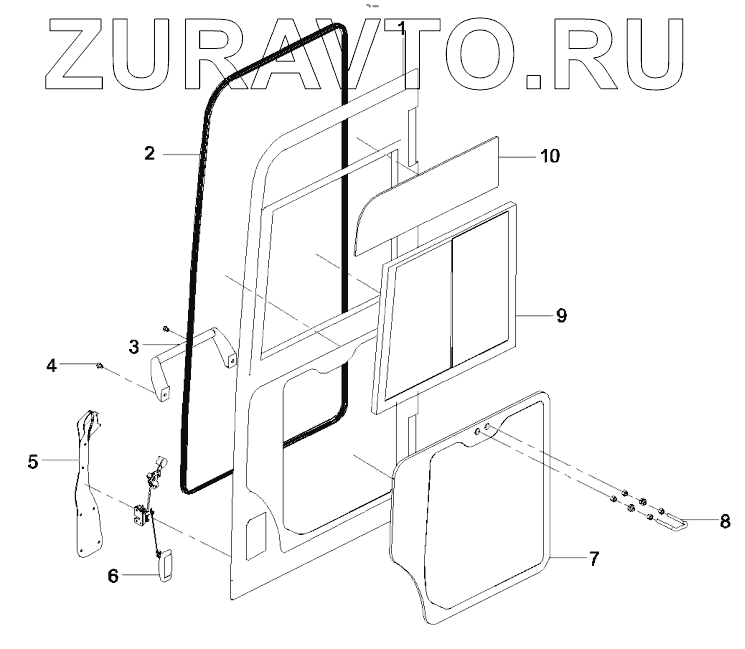 ZURAVTO.RU

1
2
10
9
3
4
5
6
7
8