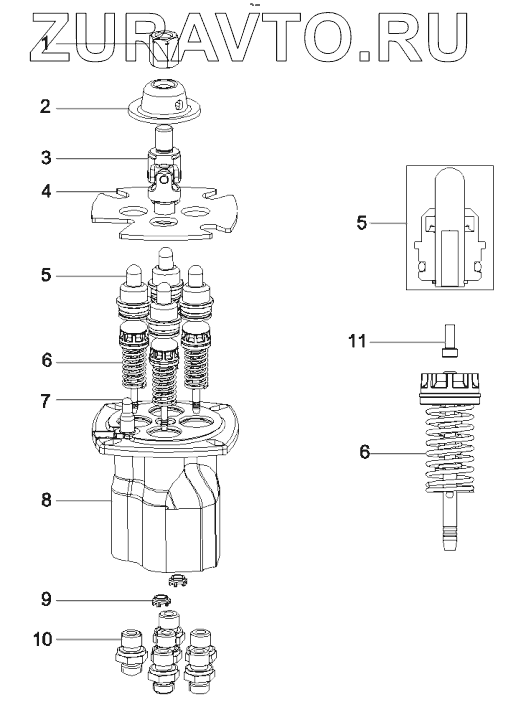 ZURAVTO.RU

1
2
3
4
5
6
7
8
9
10

5
11
6