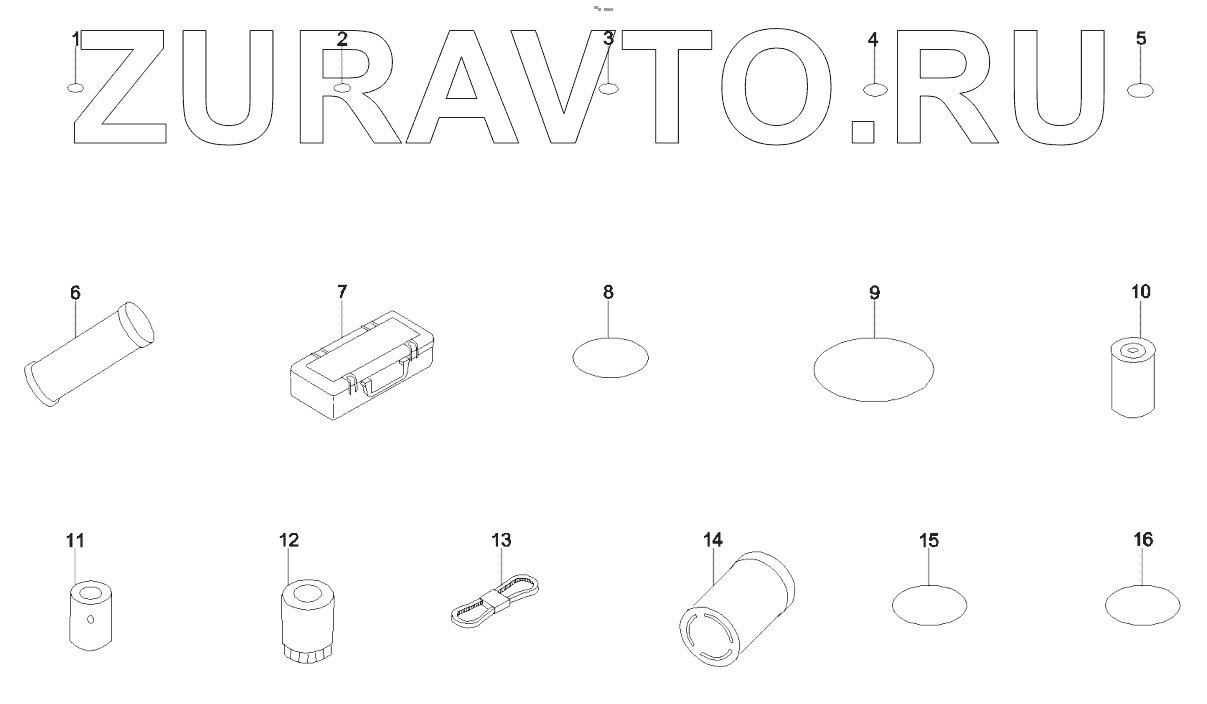 ZURAVTO.RU

1 2 3 4 5

6 7 8 9 10

11 12 13 14 15 16