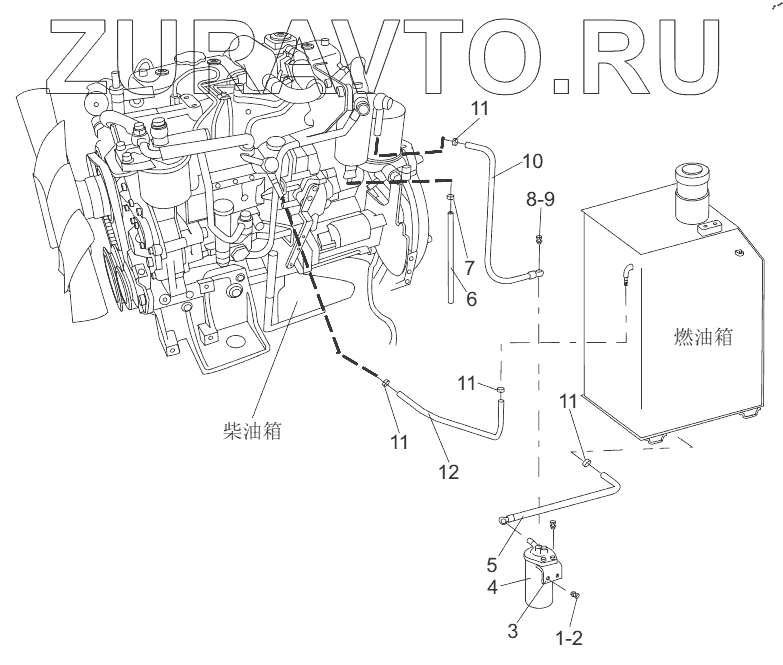 ZUPAVTO.RU

11
10
8-9
7
6
燃油箱
11
11
柴油箱
11
12
5
4
3
1-2