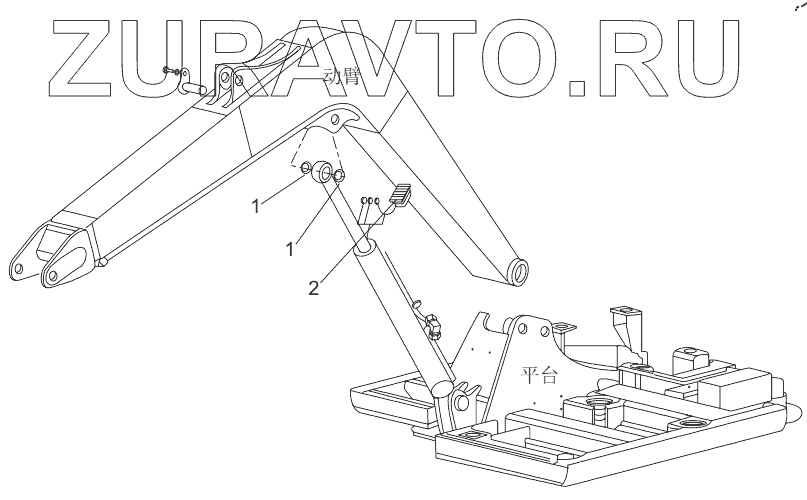 ZUPAVTO.RU

动臂

1

1

2

平台