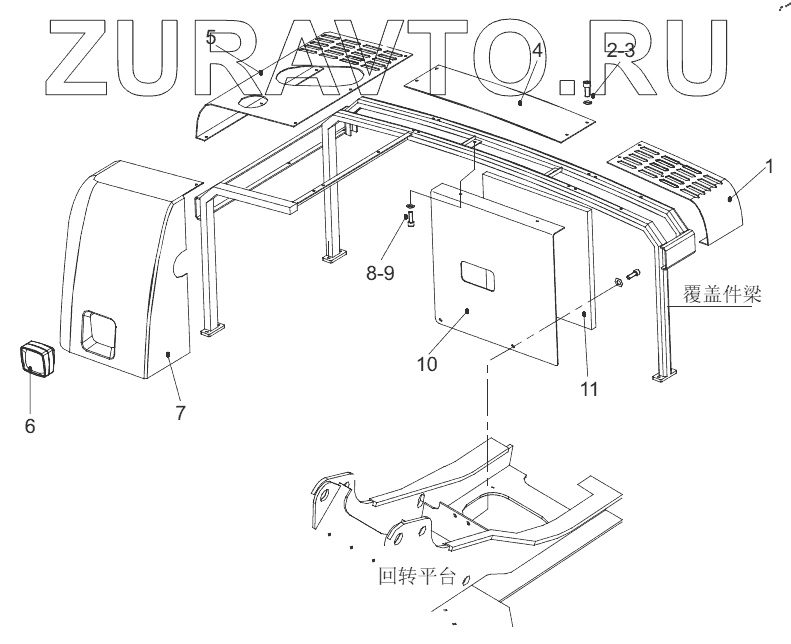 ZURAVTO.RU

5

4

2-3

1

8-9

覆盖件梁

10

11

7

6

回转平台