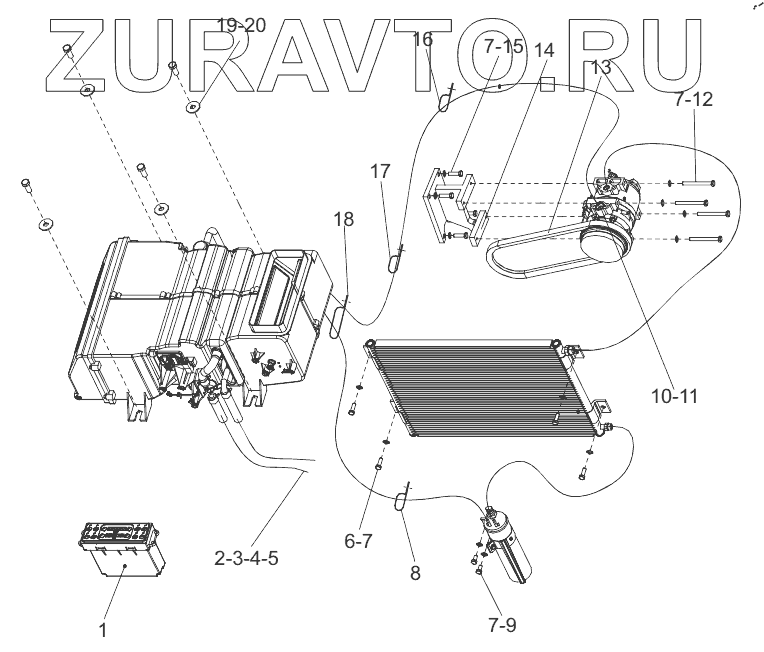 ZURAVTO.RU

19-20
16
7-15
14
13
7-12
17
18
10-11
6-7
8
2-3-4-5
1
7-9