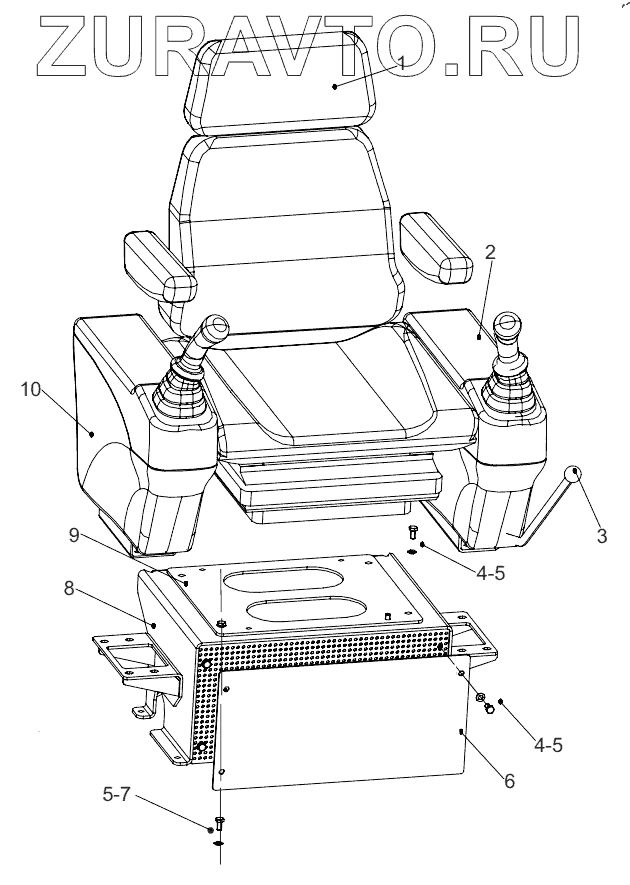 ZURAVTO.RU
1
2
10
3
9
4-5
8
4-5
6
5-7