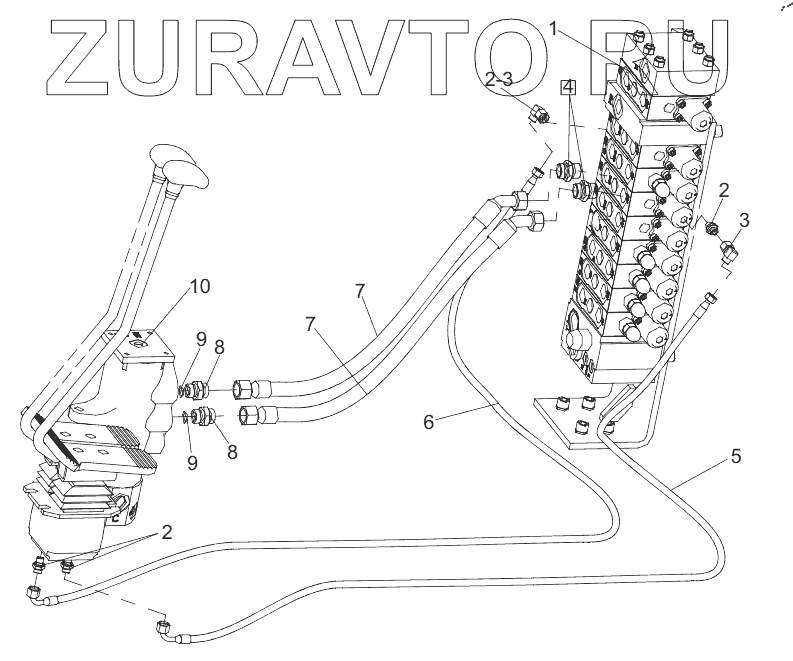 ZURAVTO.RU

1
2-3
4
2
3
10
7
7
9
8
9
8
6
5
2