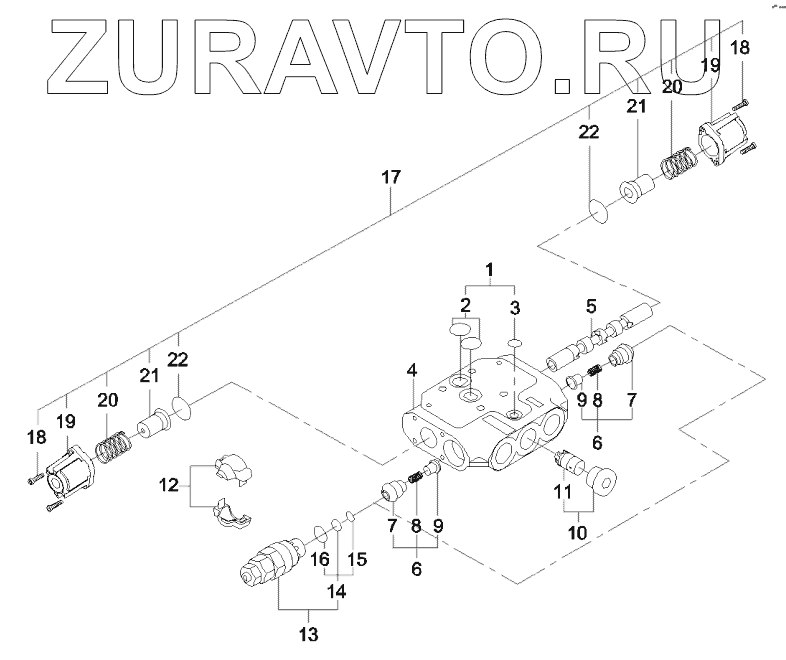 ZURAVTO.RU

18
19
20
21
22
17
1
2
3
5
4
9
8
7
6
22
21
20
19
18
12
11
10
7
8
9
6
16
15
14
13