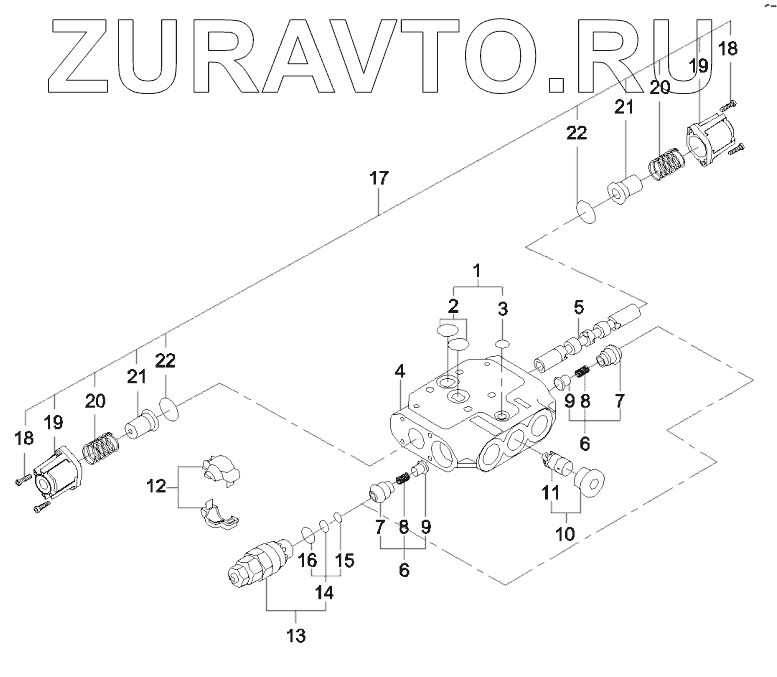 ZURAVTO.RU

18
19
20
21
22
17
1
2
3
5
4
9
8
7
6
22
21
20
19
18
12
11
10
7
8
9
6
16
15
14
13