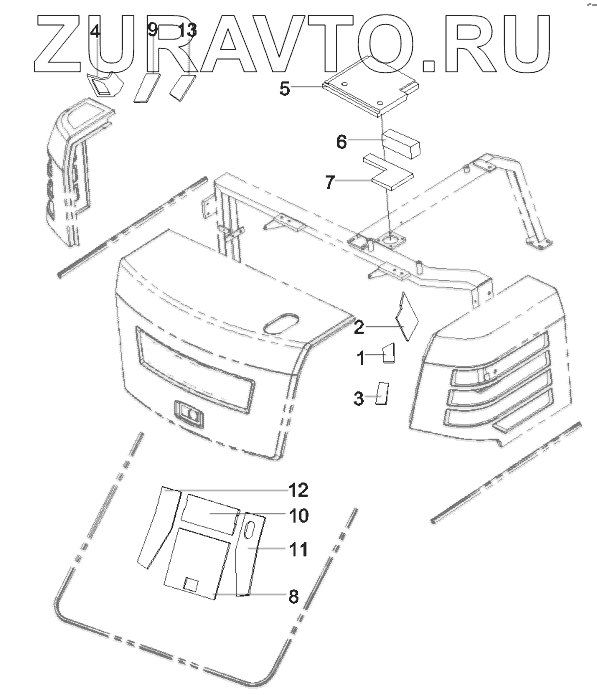 ZURAVTO.RU

4
9
13
5
6
7
2
1
3
12
10
11
8