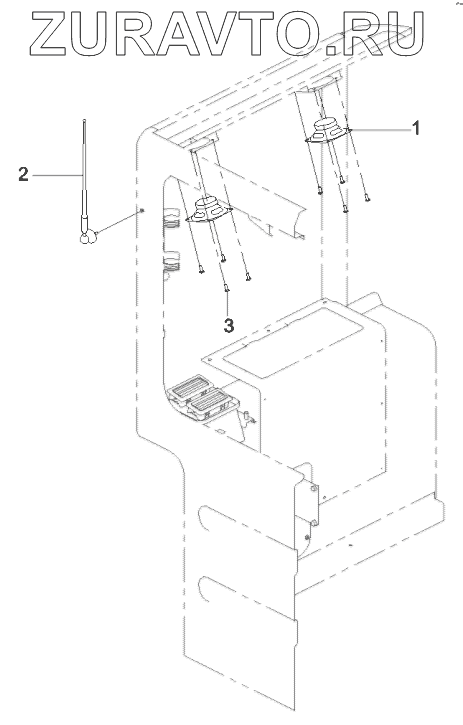 ZURAVTO.RU

1

2

3