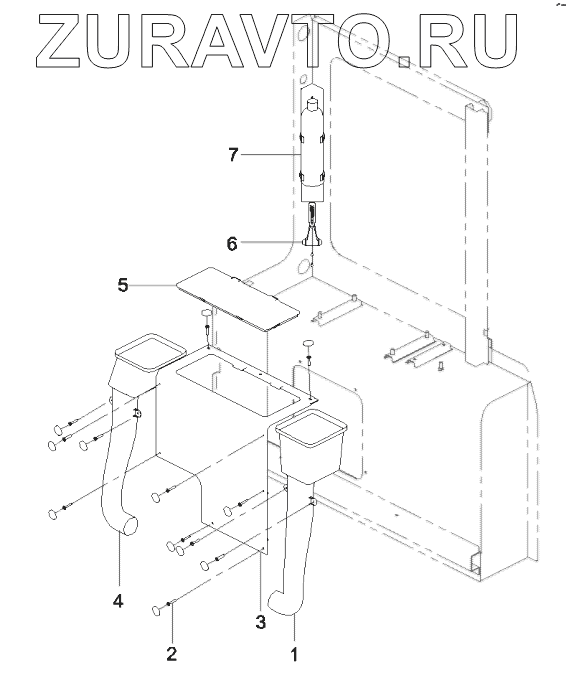 ZURAVTO.RU

7
6
5
4
3
2
1