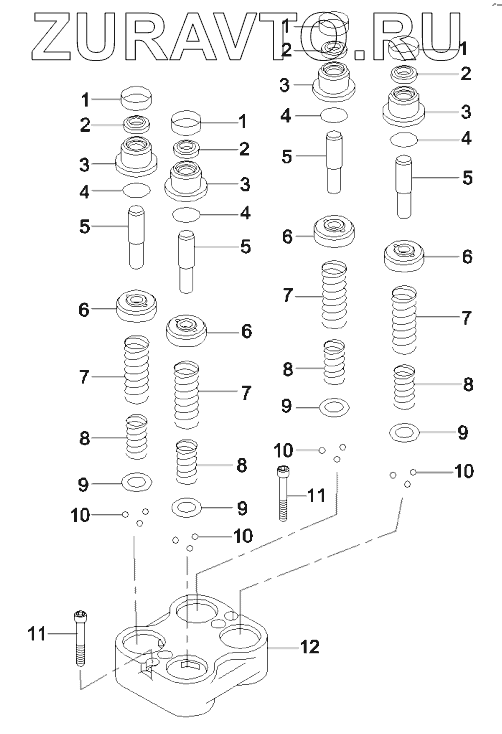 ZURAVTO.RU

1
2
3
4
5
6
7
8
9
10
1
2
3
4
5
6
7
8
9
10
1
2
3
4
5
6
7
8
9
10
11
1
2
3
4
5
6
7
8
9
10
11
12