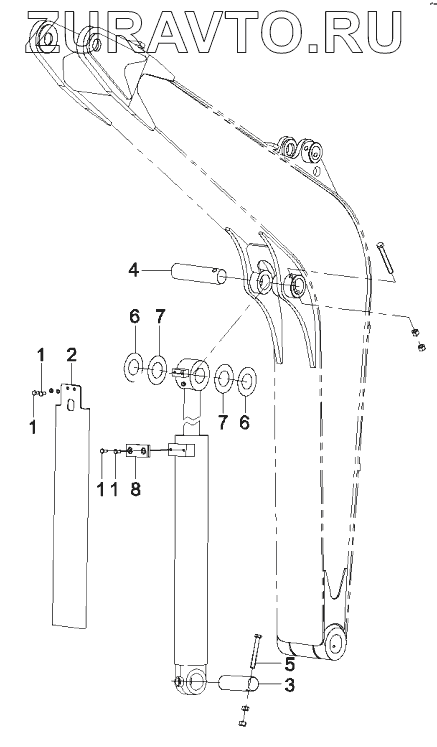 ZURAVTO.RU

4
6 7
1 2
1
7 6
1 1
8
5
3