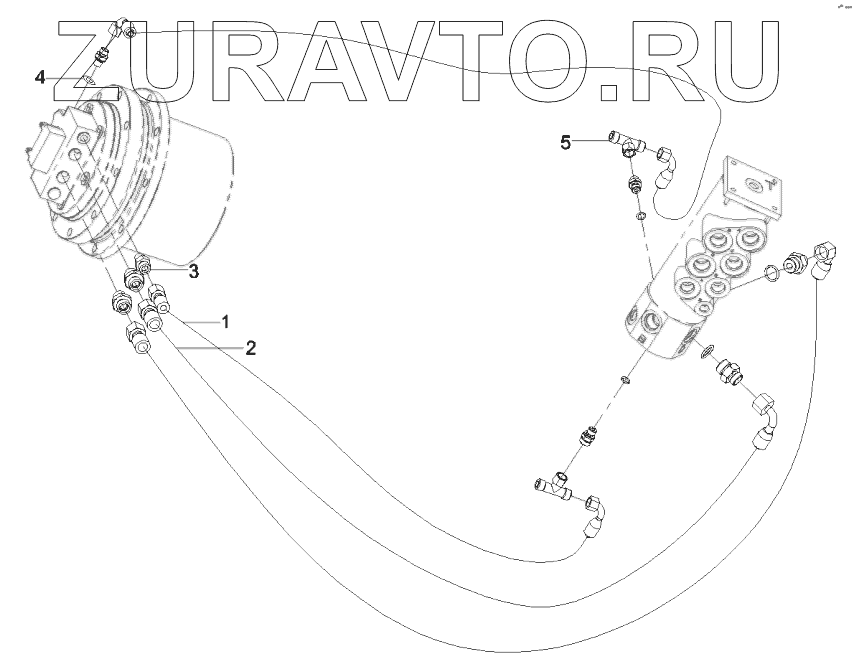 ZURAVTO.RU

4

5

3

1

2