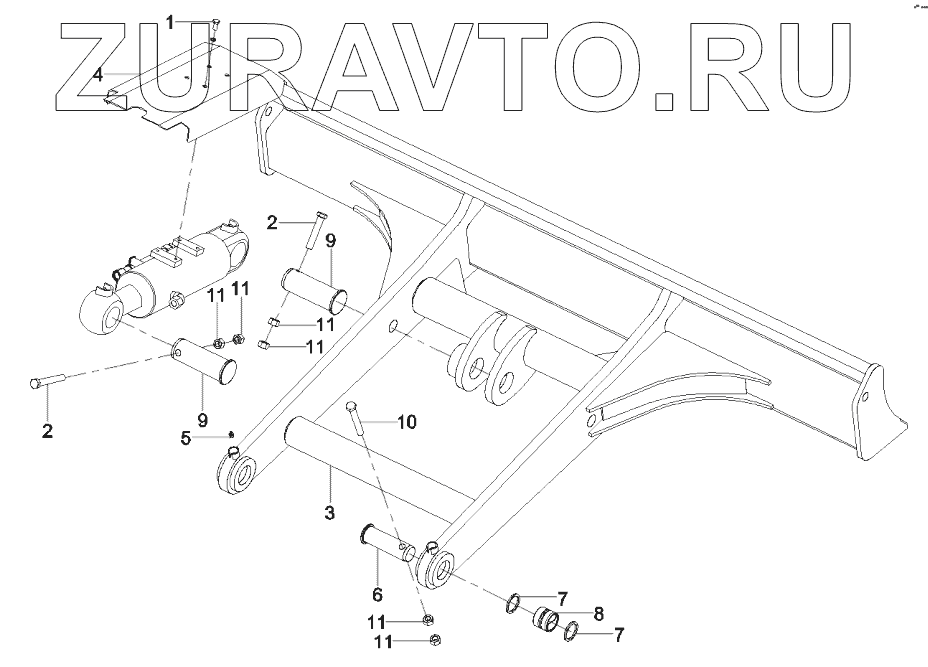 ZURAVTO.RU

1
4
2
9
11
11
11
11
2
9
5
10
3
6
7
8
7
11
11