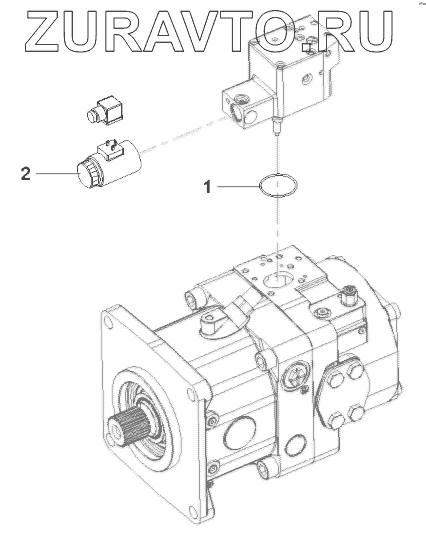 ZURAVTO.RU

2

1