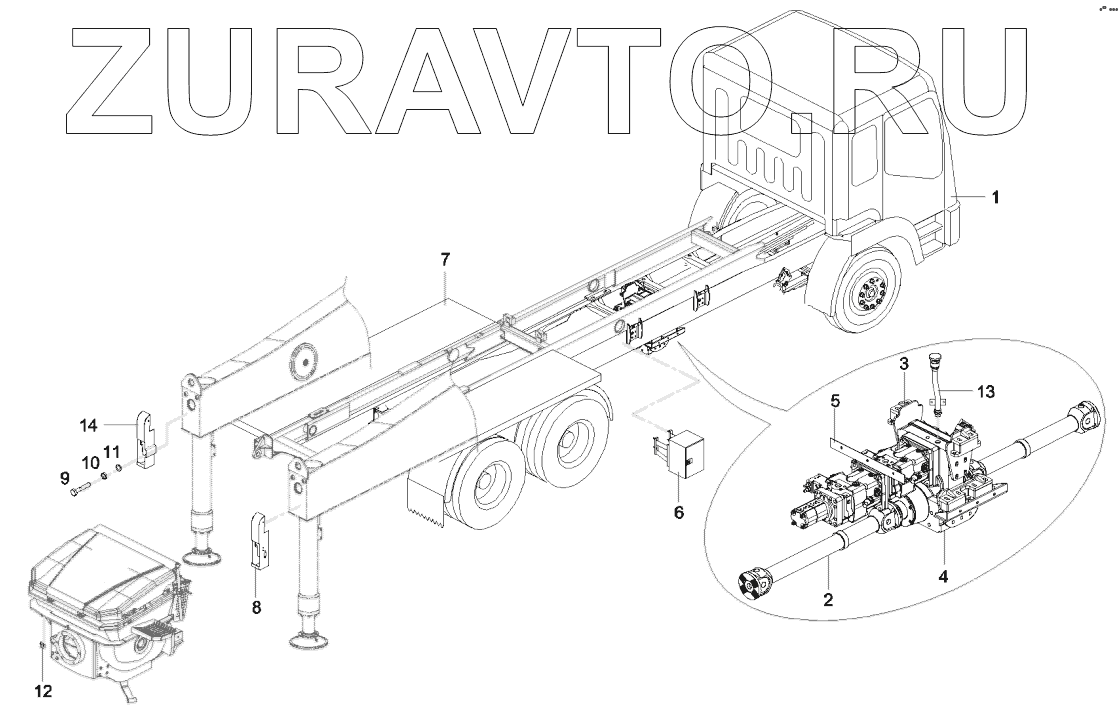 ZURAVTO.RU

1
7
3
13
5
14
11
10
9
6
4
2
8
12