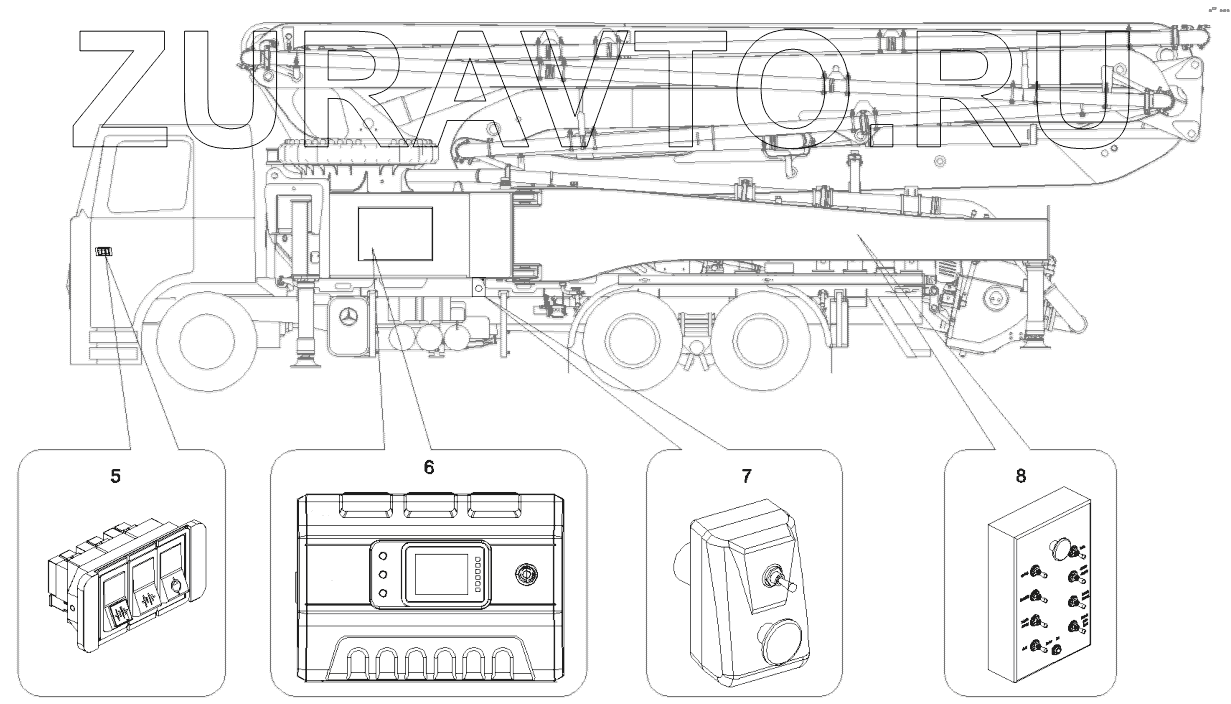 ZURAVTO.RU

5

6

7

8