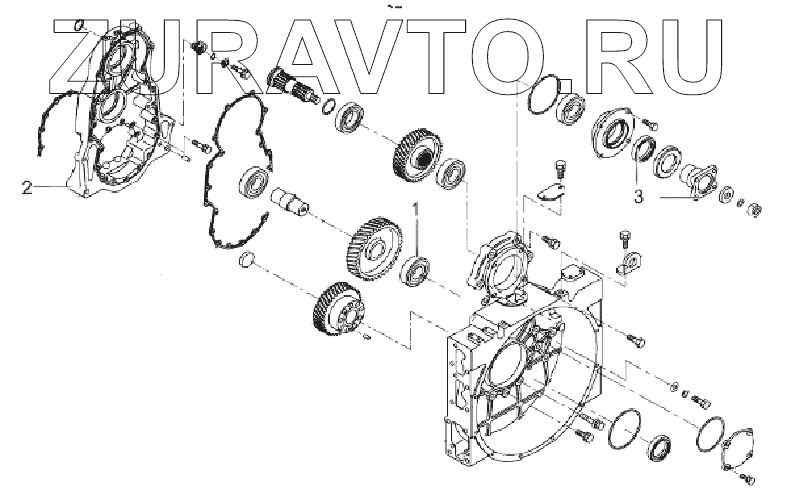 ZURAVTO.RU

2

1

3