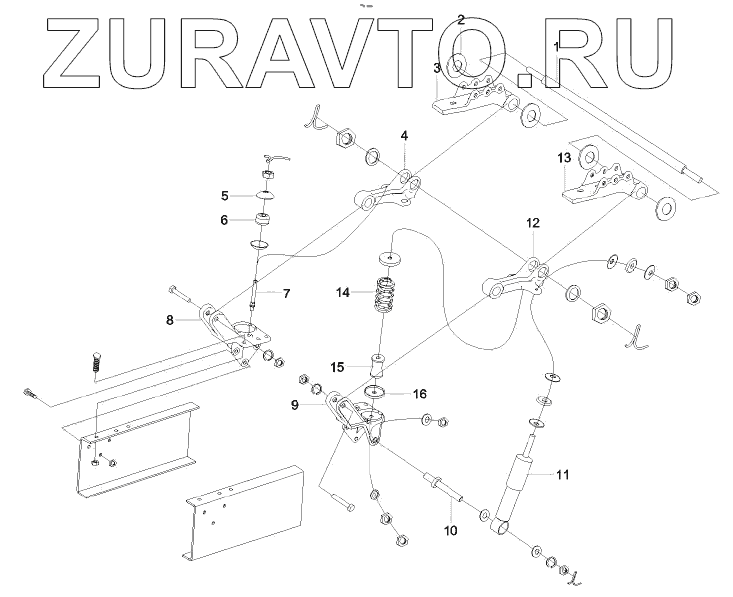 ZURAVTO.RU

2
1
3
4
13
5
6
12
7
14
8
15
16
9
11
10