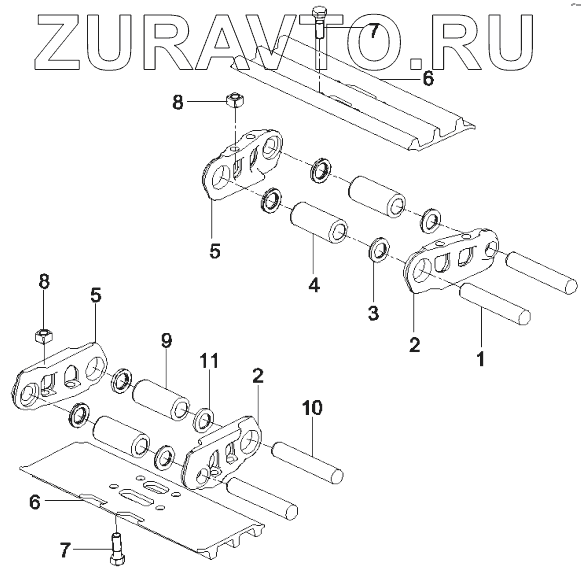 ZURAVTO.RU

7
6
8
5
4
3
2
1
8
5
9
11
2
10
6
7