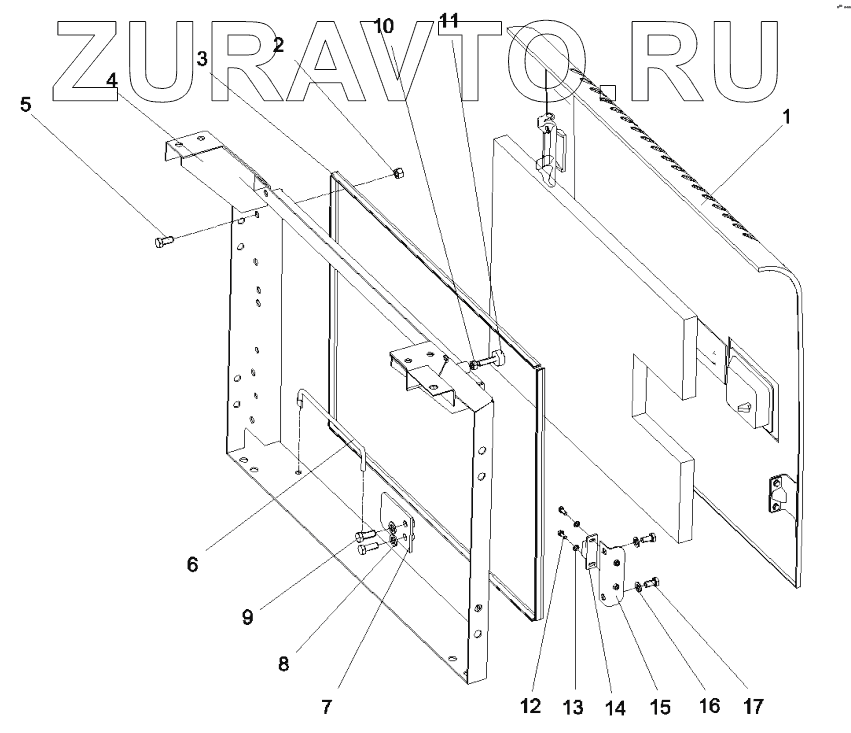 ZURAVTO.RU
10
11
2
3
4
5
1
6
9
8
7
12
13
14
15
16
17