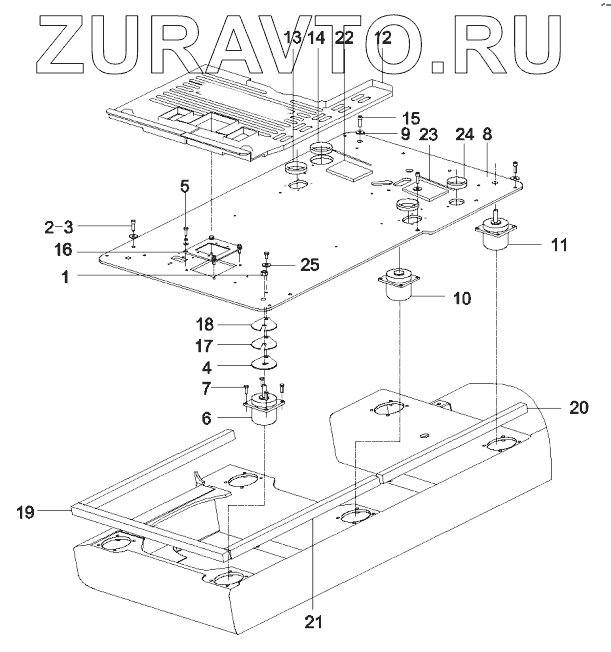 ZURAVTO.RU

13 14 22 12
15
9
23
24
8
5
2-3
16
25
1
11
10
18
17
4
7
6
20
19
21