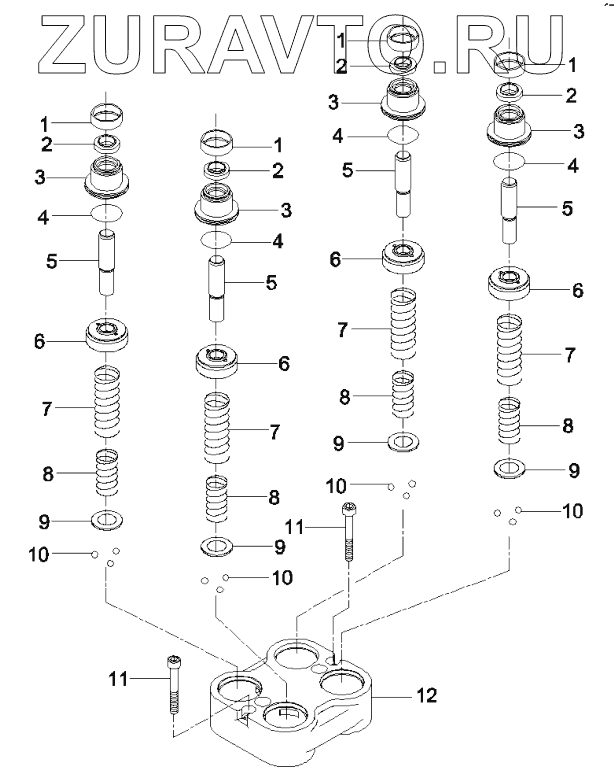 ZURAVTO.RU

1
2
3
4
5
6
7
8
9
10

1
2
3
4
5
6
7
8
9
10

1
2
3
4
5
6
7
8
9
10
11

1
2
3
4
5
6
7
8
9
10

11
12