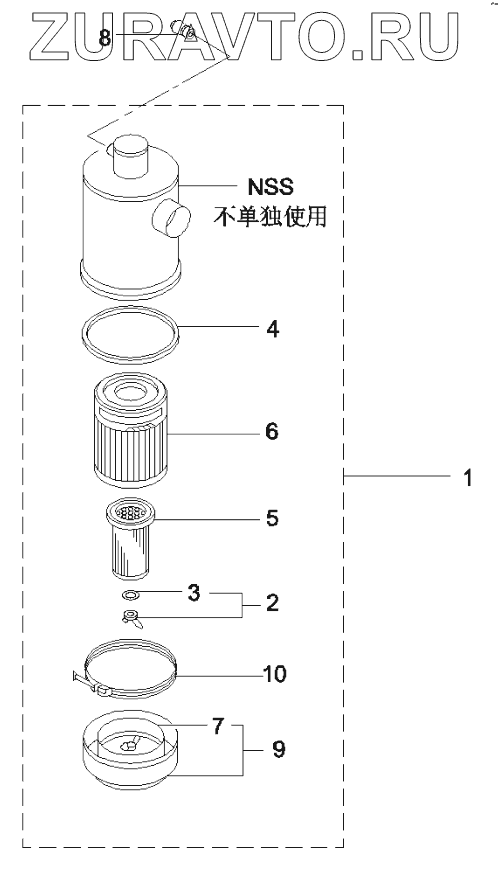 ZURAVTO.RU

8

NSS
不单独使用

4

6

1

5

3

2

10

7

9