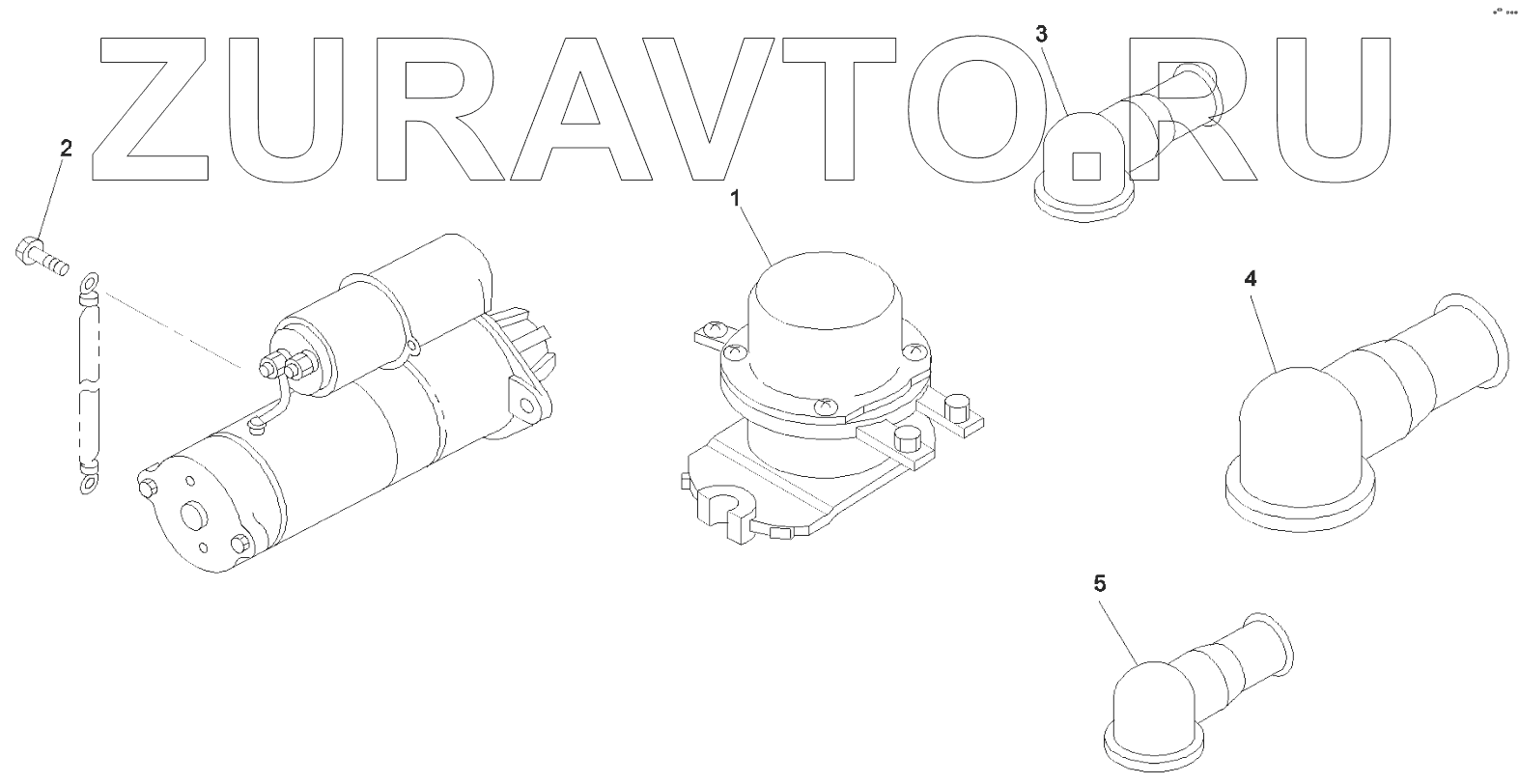 ZURAVTO.RU

3

2

1

4

5