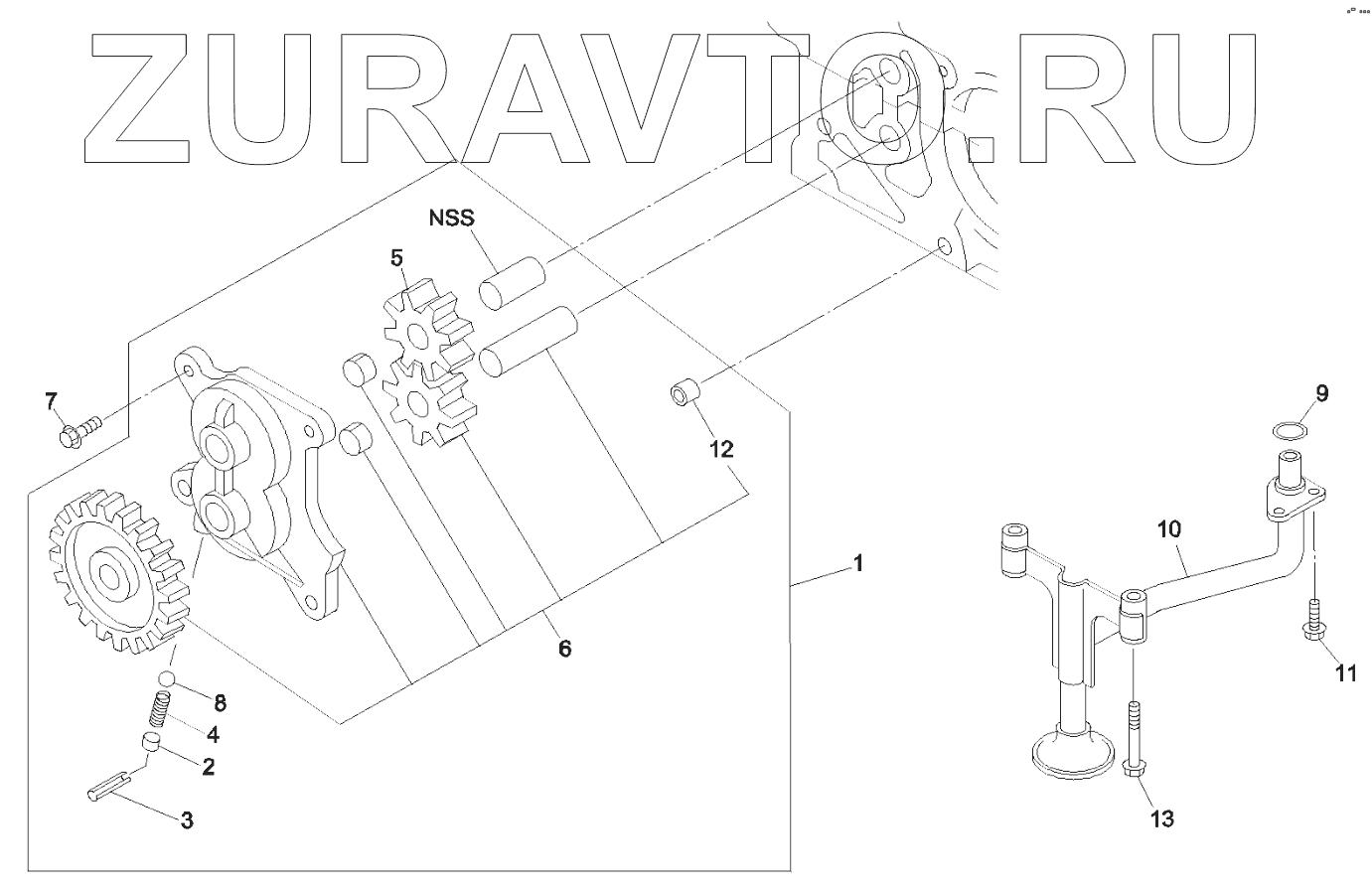 ZURAVTO.RU

NSS
5
7
12
9
10
1
6
11
8
4
2
3
13