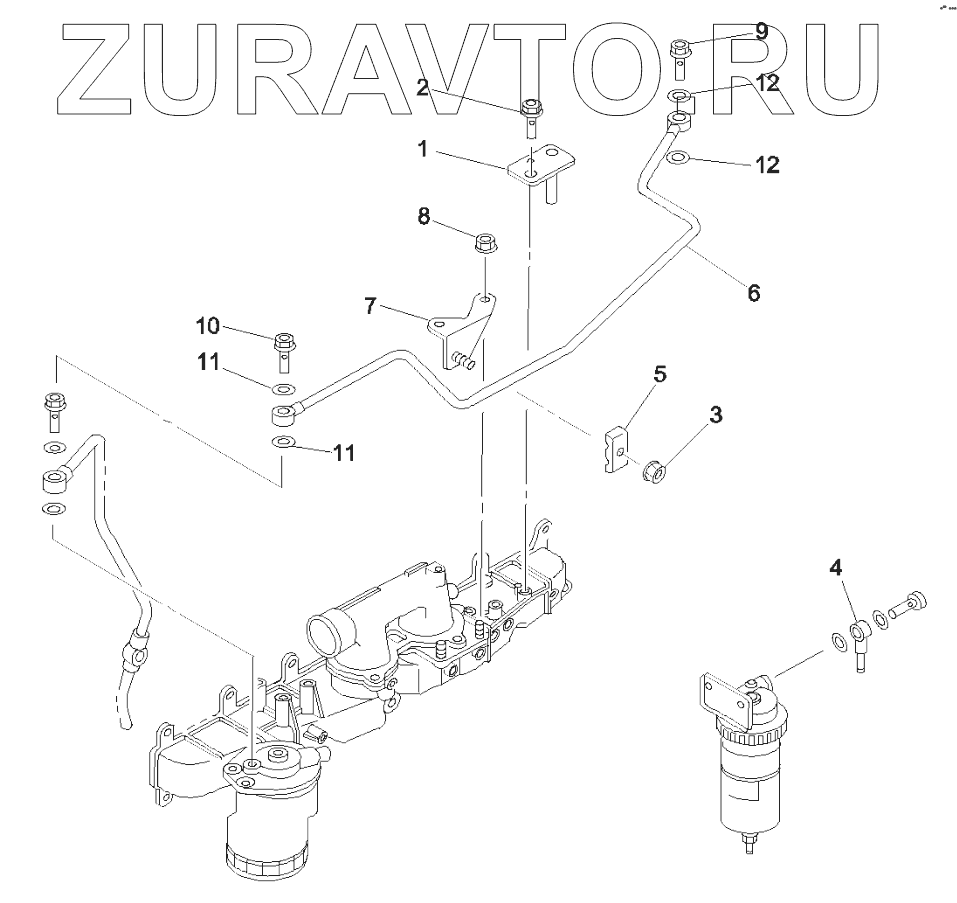 ZURAVTO.RU

9
2
12
1
12
8
6
7
10
11
5
3
11
4