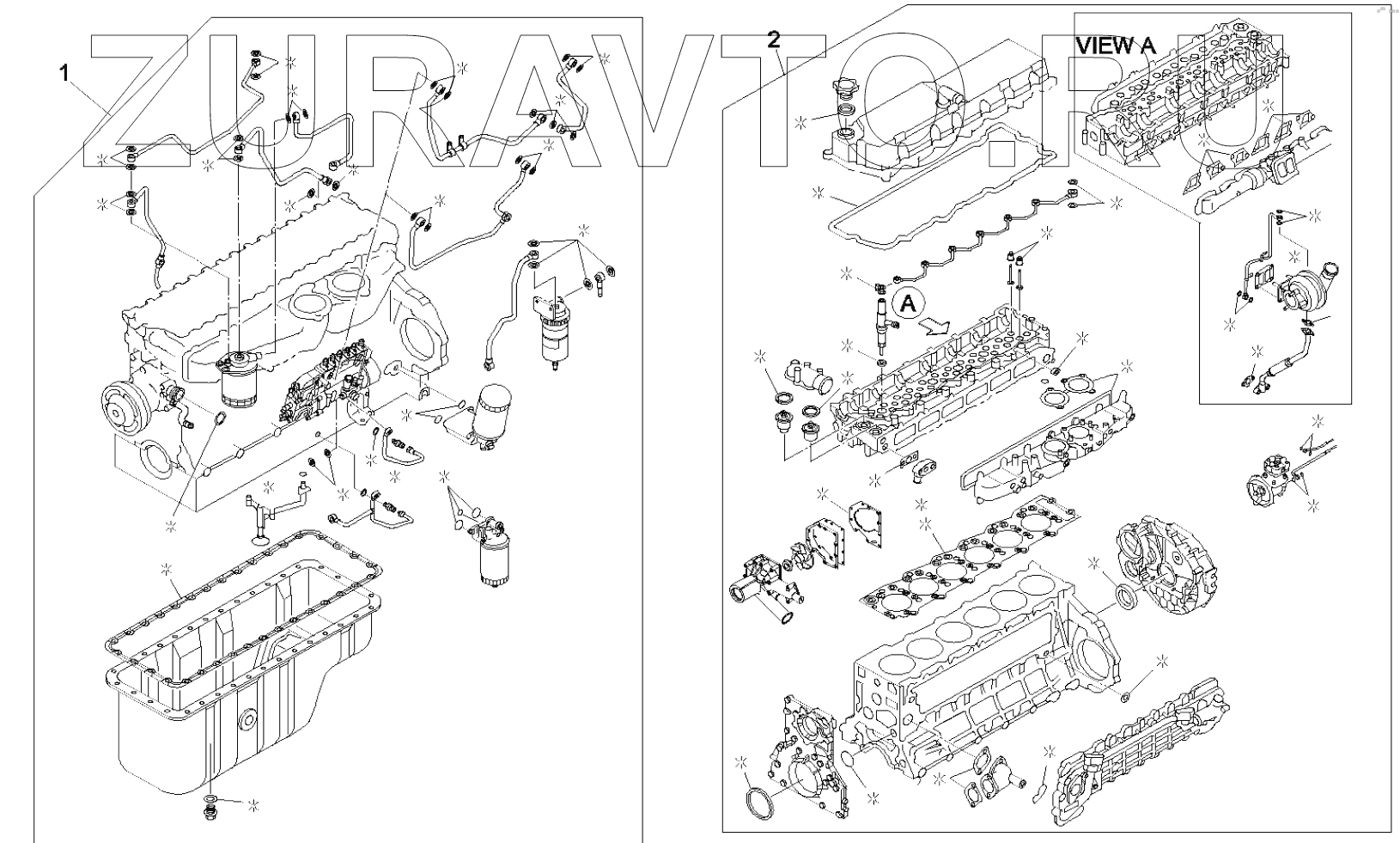 ZURAVTO.RU

1

2

VIEW A

A