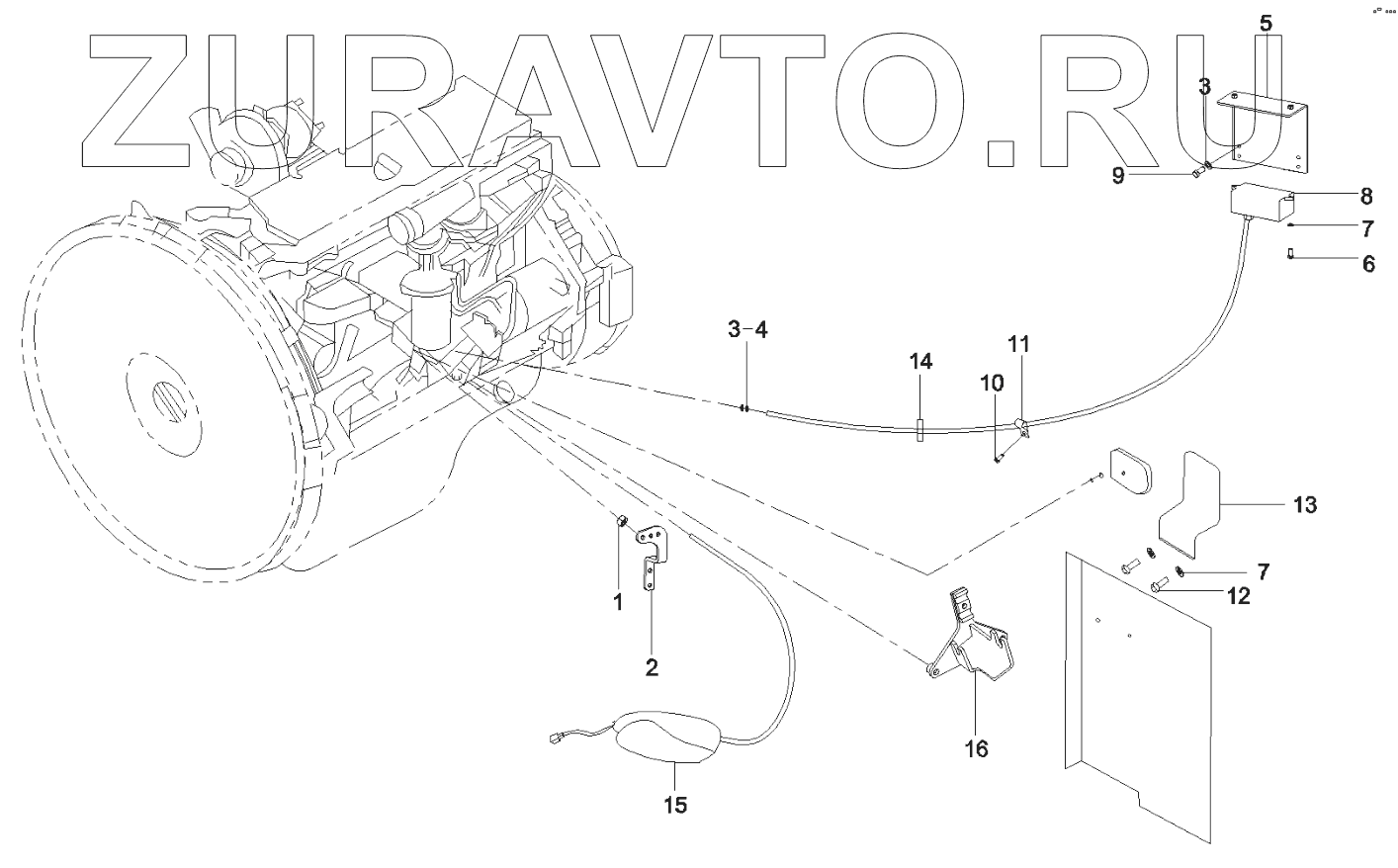 ZURAVTO.RU

5
3
9
8
7
6
3-4
14
11
10
13
7
12
1
2
16
15