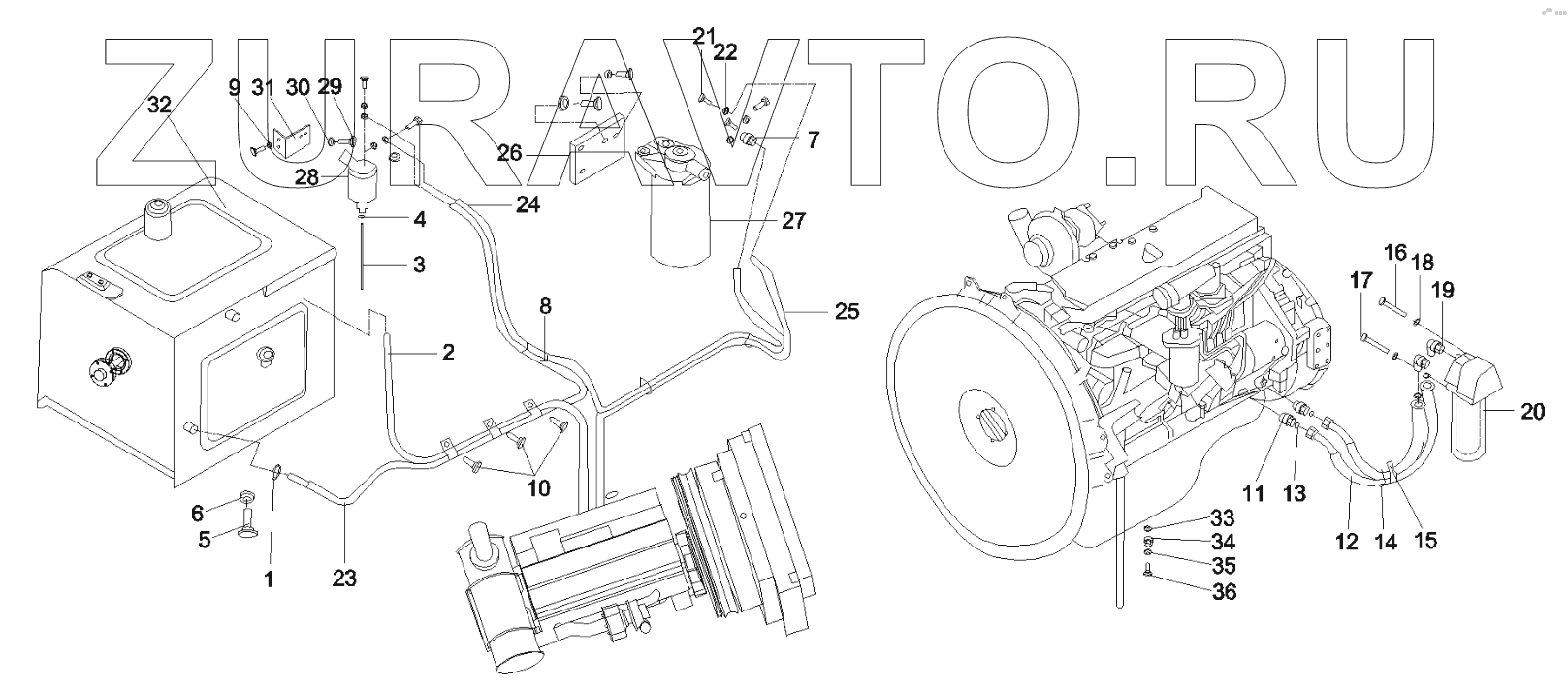 ZURAVTO.RU

32
9
31
30
29
28
4
3
2
21
22
26
7
24
27
8
25
10
6
5
1
23
16
18
17
19
20
11
13
12
14
15
33
34
35
36