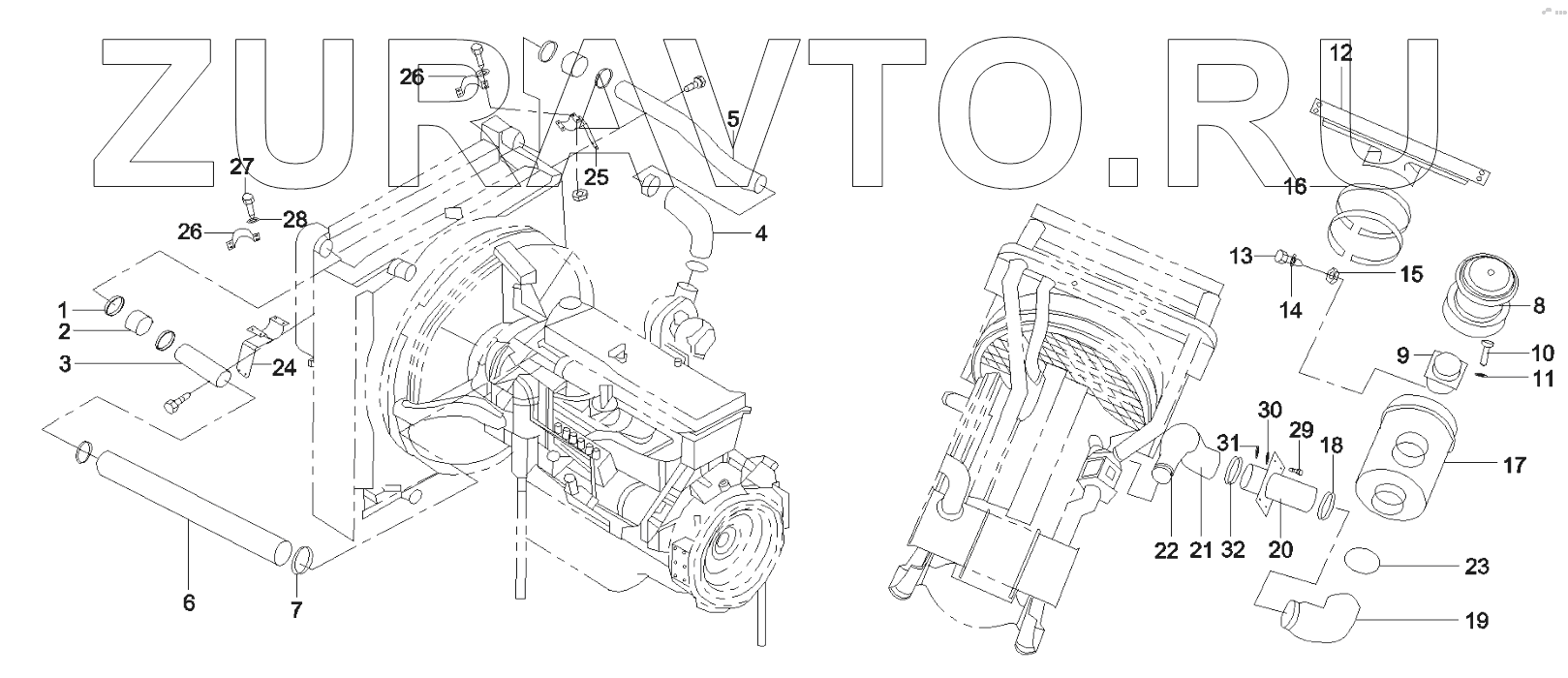 ZURAVTO.RU

26
5
12
25
16
27
28
26
4
13
15
14
8
1
2
3
24
9
10
11
30
29
31
18
17
22
21
32
20
23
6
7
19