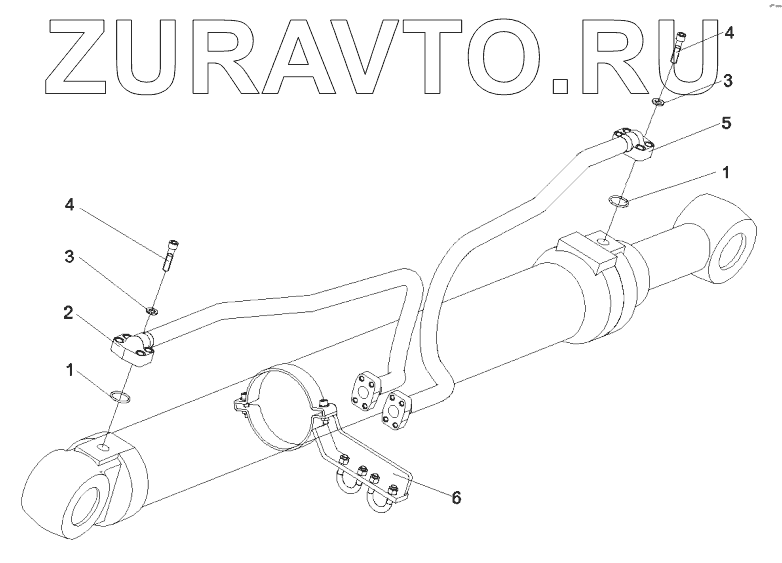 ZURAVTO.RU

4
3
5
1
4
3
2
1
6