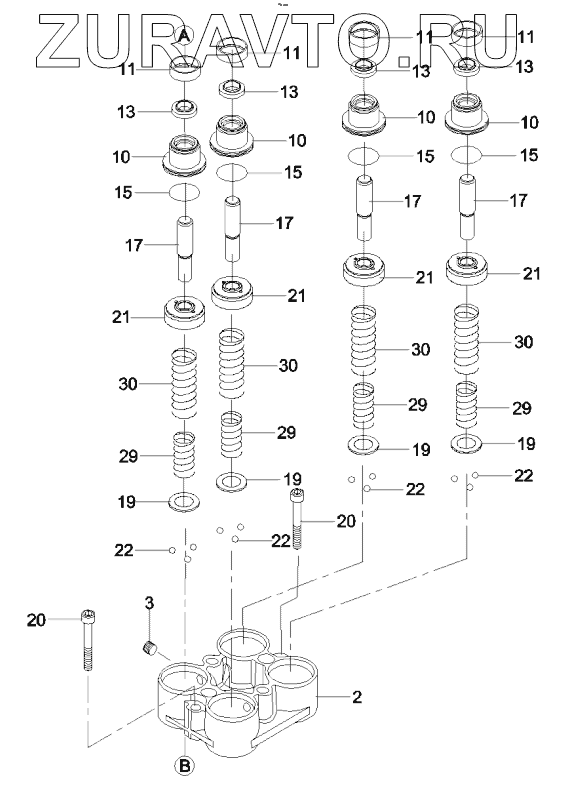 ZURAVTO.RU

A
11
11
11
11
13
13
13
13
10
10
10
10
15
15
15
15
17
17
17
17
21
21
21
21
30
30
30
30
29
29
29
29
19
19
19
19
22
22
22
22
20
20
3
2
B