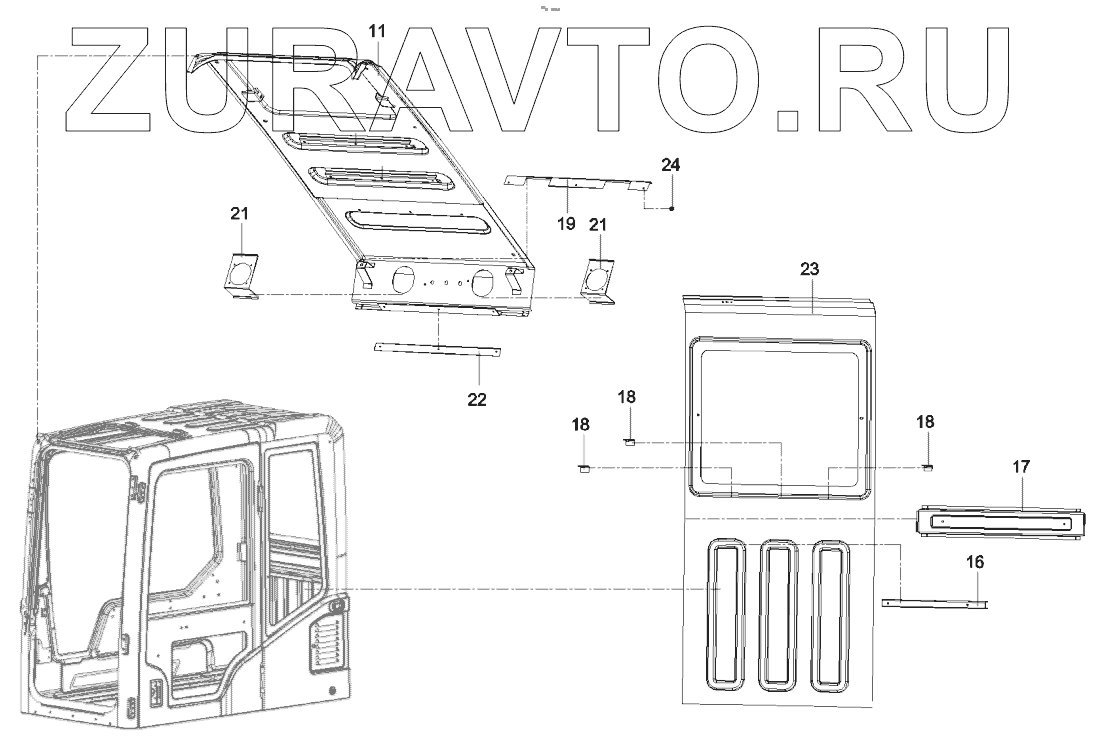 ZURAVTO.RU

11
24
19
21
21
23
22
18
18
18
17
16