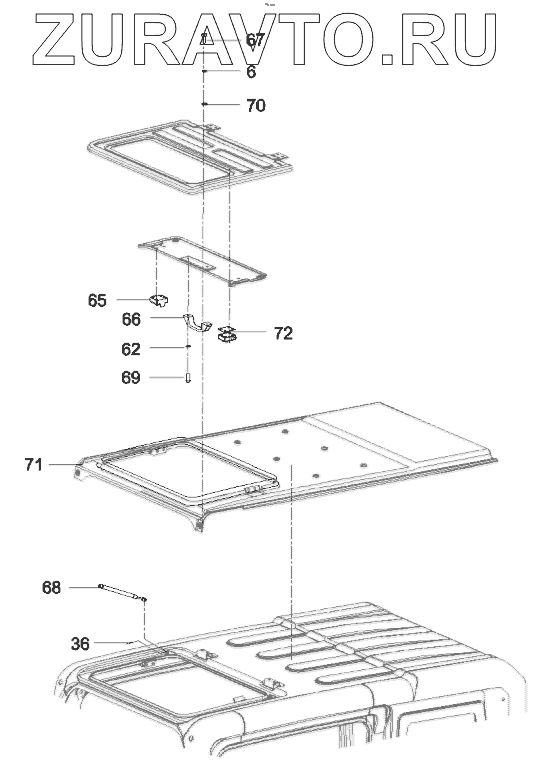 ZURAVTO.RU
67
6
70
65
66
72
62
69
71
68
36