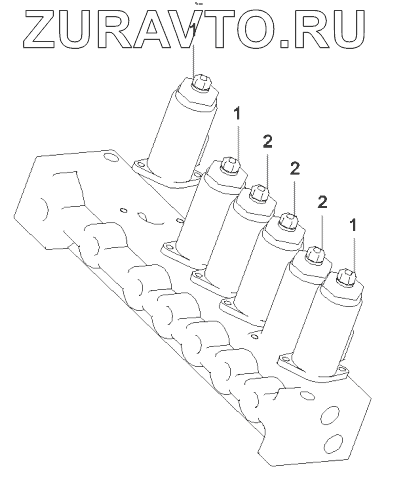 ZURAVTO.RU

1

1

2

2

2

1