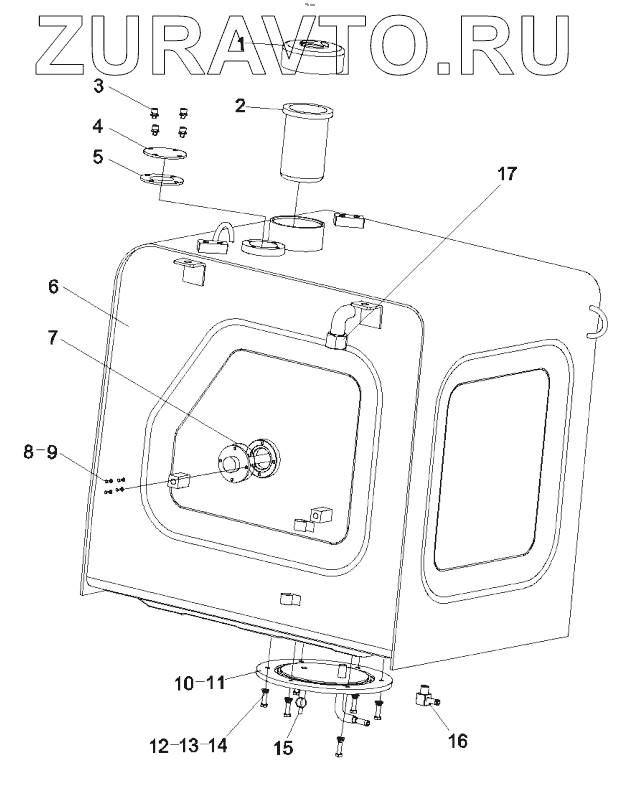 ZURAVTO.RU

1
2
3
4
5
17
6
7
8-9
10-11
12-13-14
15
16