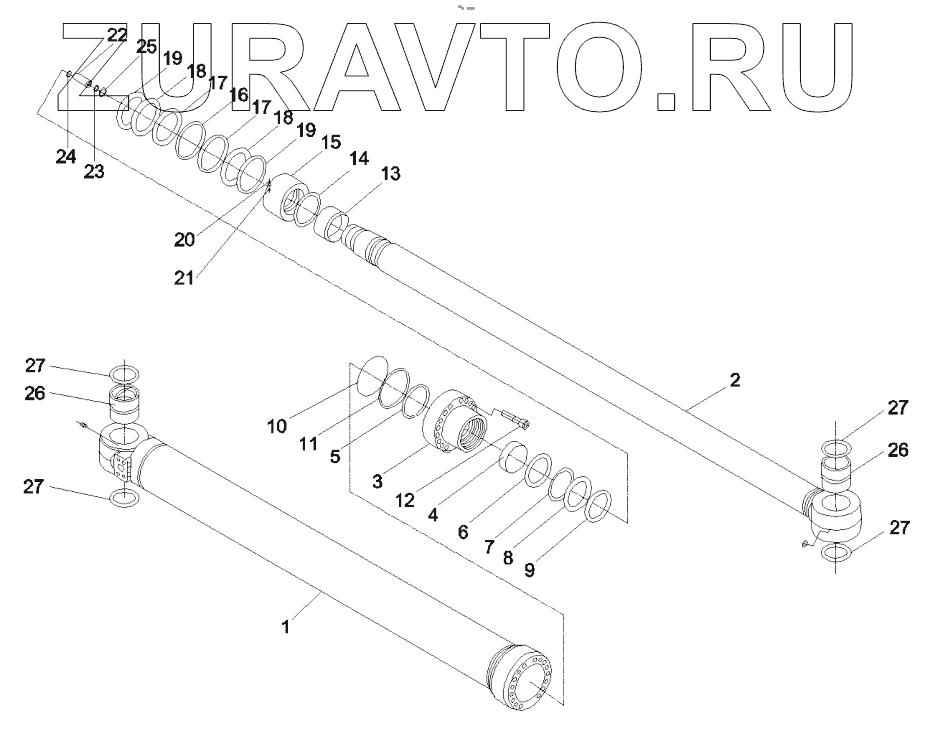 ZURAVTO.RU

22
25
19
18
17
16
17
18
19
15
14
13
24
23
20
21
27
26
27
10
11
5
3
12
4
6
7
8
9
2
27
26
27
1