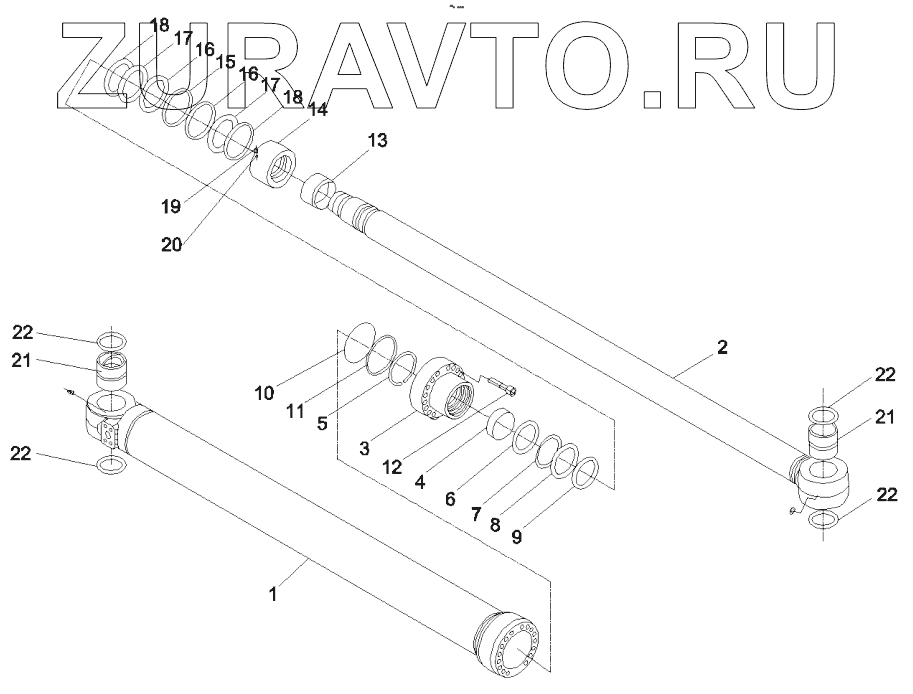 ZURAVTO.RU

18
17
16
15
16
17
18
14
13
19
20
22
21
22
10
11
5
3
12
4
6
7
8
9
2
22
21
22
1