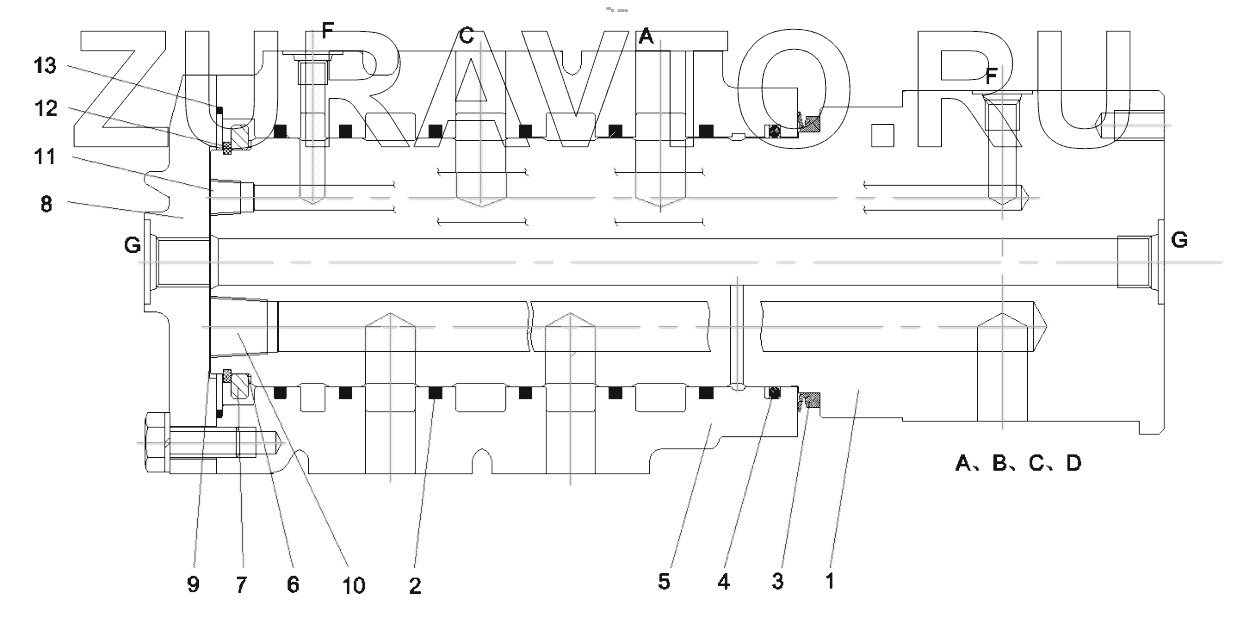 ZURAVTO.RU

F C A F

13
12
11
8
G G

A、B、C、D

9 7 6 10 2 5 4 3 1