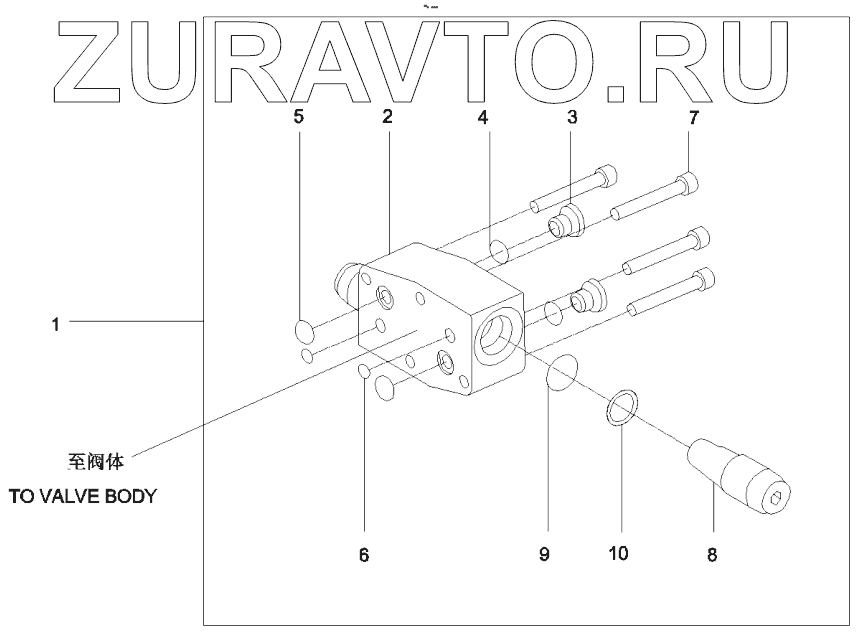 ZURAVTO.RU

5 2 4 3 7

1

至阀体
TO VALVE BODY

6 9 10 8