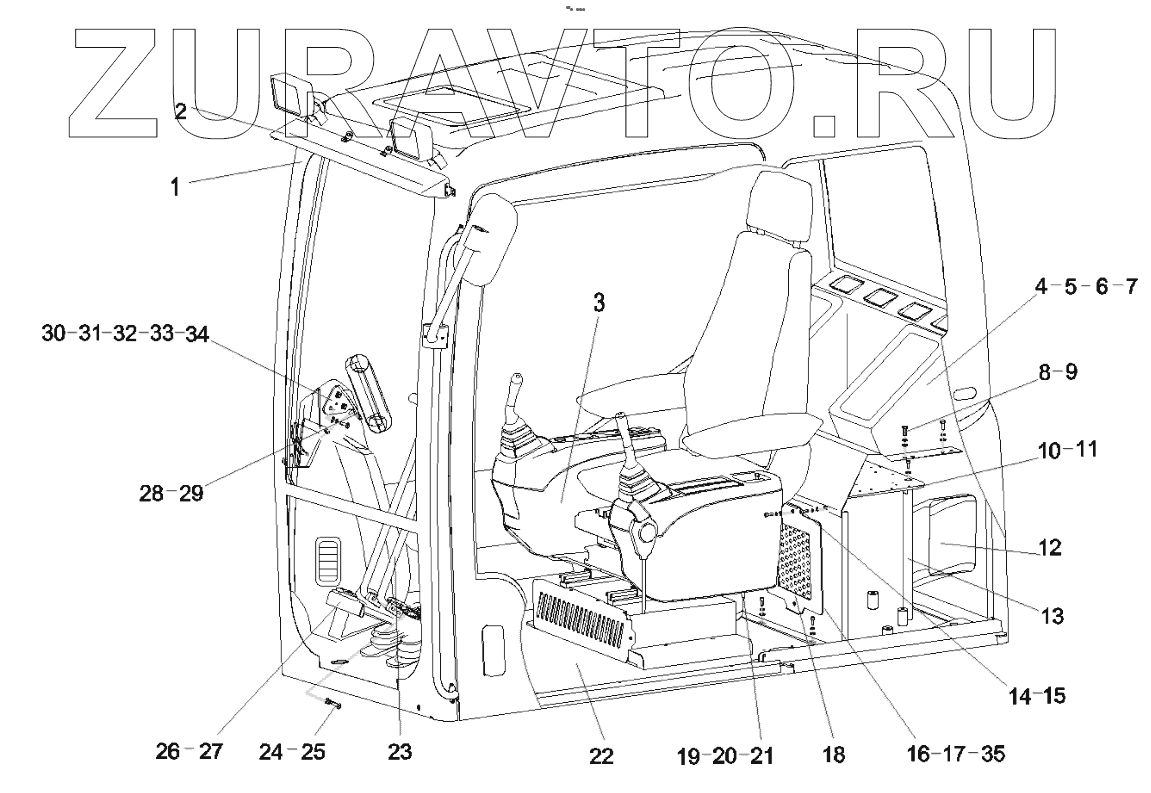 ZURAVTO.RU

2
1
3
4-5-6-7
30-31-32-33-34
8-9
10-11
28-29
12
13
14-15
26-27
24-25
23
22
19-20-21
18
16-17-35