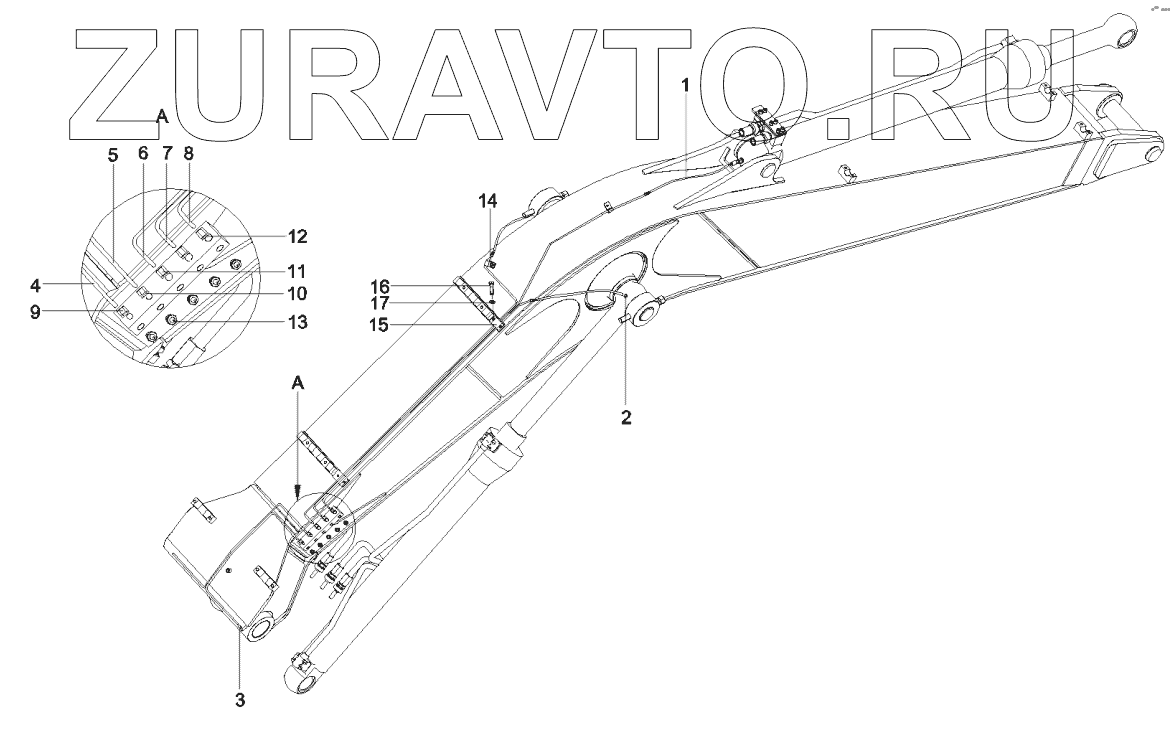 ZURAVTO.RU

A
5
6
7
8
12
11
10
13
4
9
1
14
16
17
15
2
A
3