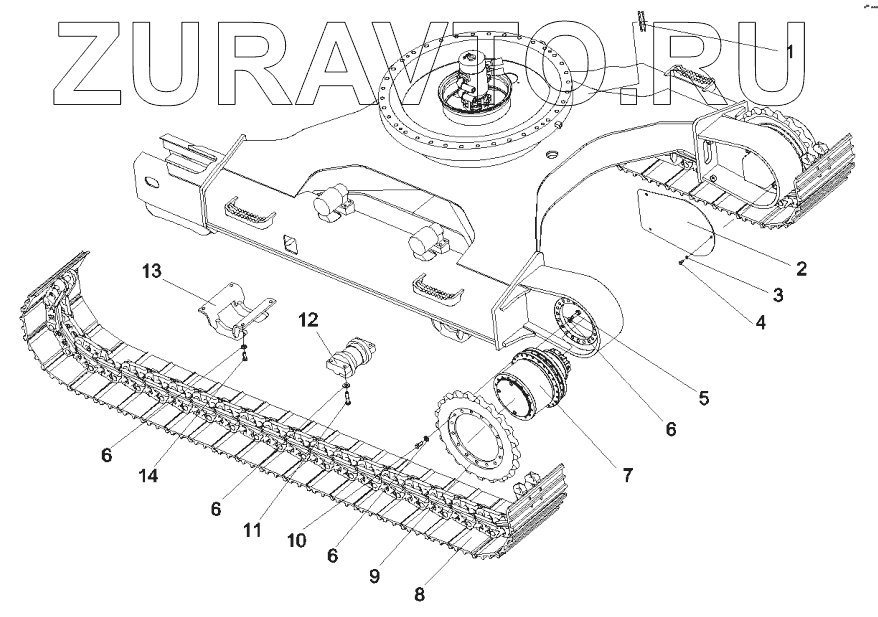 ZURAVTO.RU

1
2
3
4
5
6
7
13
12
6
14
6
11
10
6
9
8